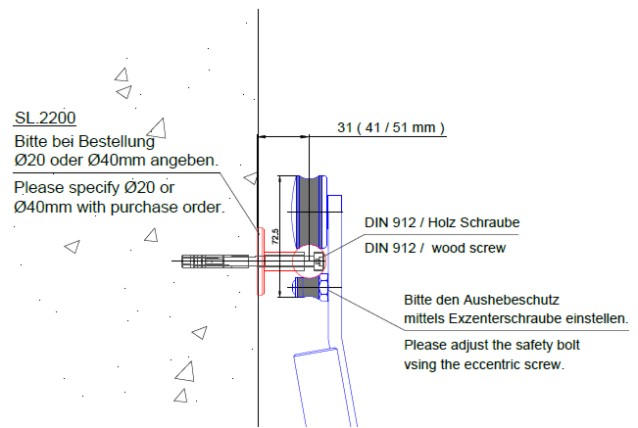 SL.2200
Bitte bei Bestellung
Ø20 oder Ø40mm angeben.

Please specify Ø20 or
Ø40mm with purchase order.

31 ( 41 / 51 mm )

72.5

DIN 912 / Holz Schraube

DIN 912 / wood screw

Bitte den Aushebeschutz
mittels Exzenterschraube einstellen.

Please adjust the safety bolt
vsing the eccentric screw.