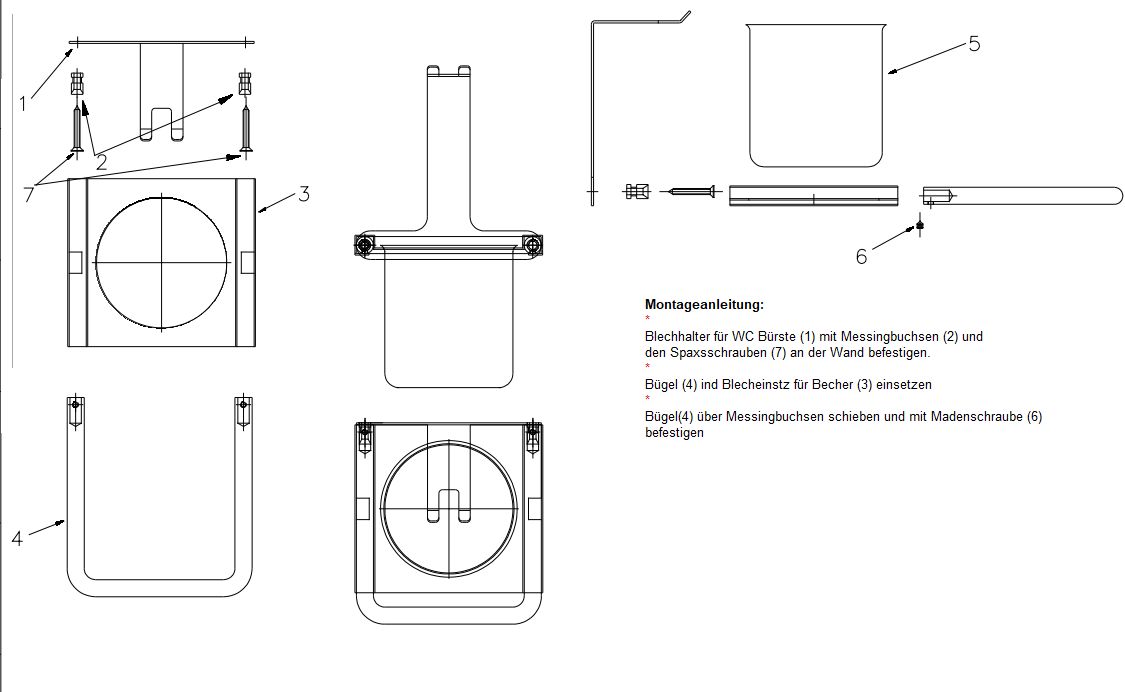 1

2

7

3

4

5

6

**Montageanleitung:**

*

Blechhalter für WC Bürste (1) mit Messingbuchsen (2) und den Spaxsschrauben (7) an der Wand befestigen.

*

Bügel (4) ind Blecheinstz für Becher (3) einsetzen

*

Bügel(4) über Messingbuchsen schieben und mit Madenschraube (6) befestigen