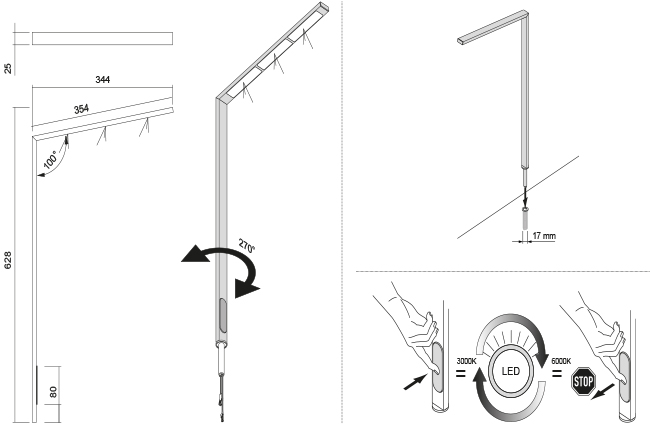 25
344
354
100°
628
80
270°
17 mm
3000K
=
LED
6000K
=
STOP