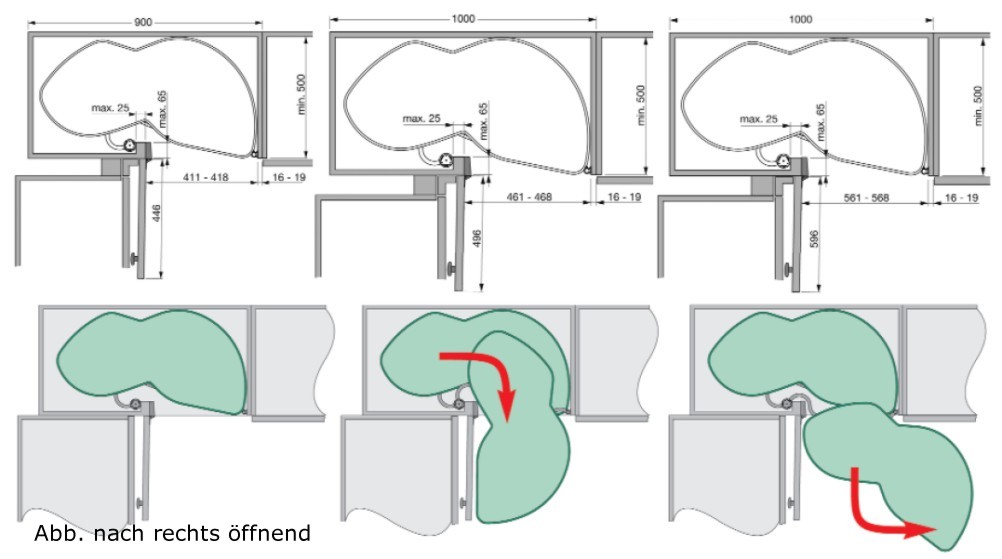 900

max. 25

max. 65

min. 500

411 - 418

16 - 19

446

1000

max. 25

max. 65

min. 500

461 - 468

16 - 19

496

1000

max. 25

max. 65

min. 500

561 - 568

16 - 19

596

Abb. nach rechts öffnend