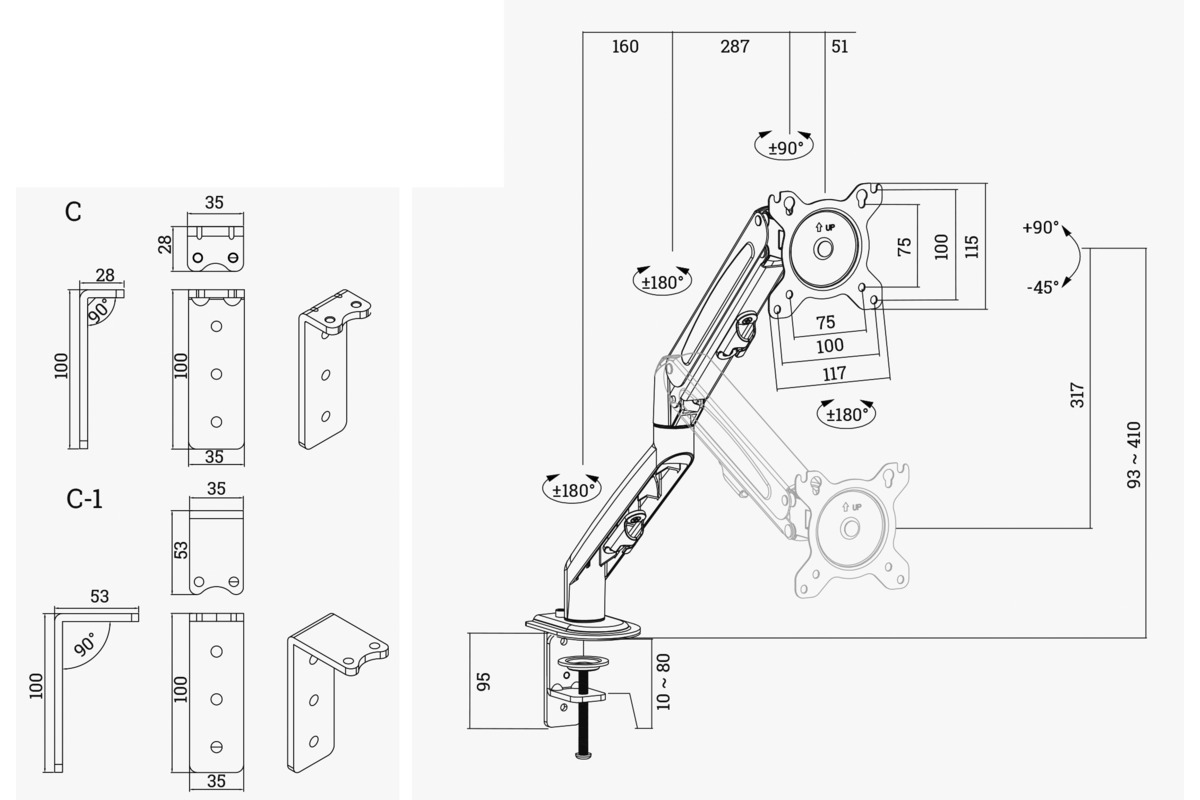 C

35
28
28
90°
100
100
35

C-1

35
53
53
90°
100
100
35

160
287
51
±90°
±180°
UP
75
100
115
75
100
117
±180°
+90°
-45°
317
93 ~ 410
±180°
UP
95
10 ~ 80