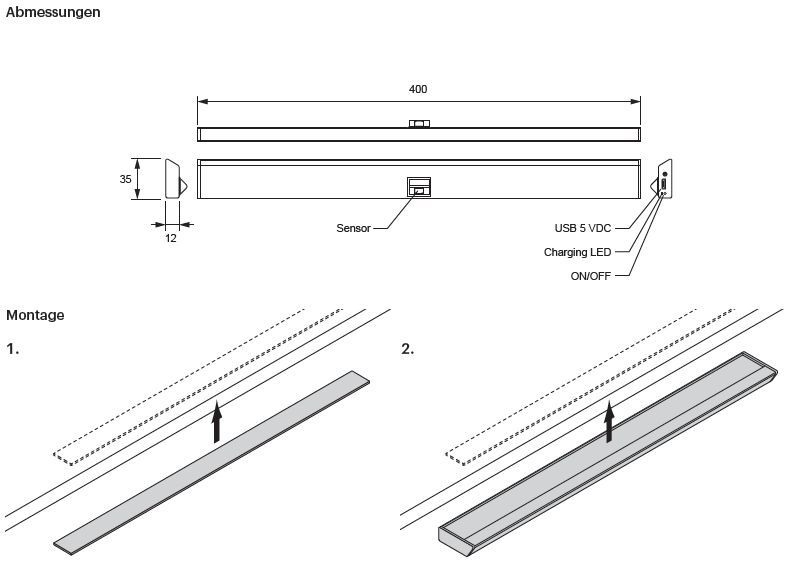 Abmessungen

400

35

12

Sensor

USB 5 VDC

Charging LED

ON/OFF

Montage

1.

2.