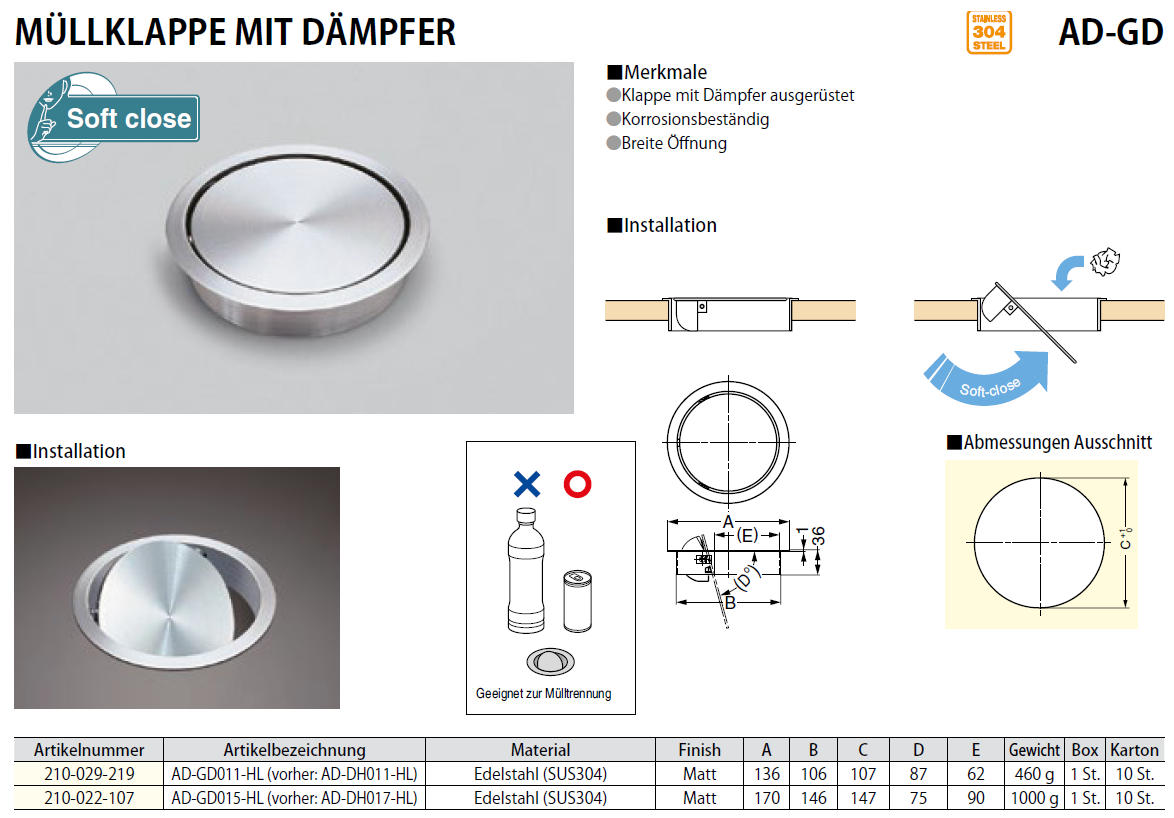 MÜLLKLAPPE MIT DÄMPFER

STAINLESS 304 STEEL

AD-GD

Soft close

■Merkmale
●Klappe mit Dämpfer ausgerüstet
●Korrosionsbeständig
●Breite Öffnung

■Installation

Soft-close

■Installation

Geeignet zur Mülltrennung

A
(E)
1
36
(D°)
B

■Abmessungen Ausschnitt

$C^{+1}_{0}$

| Artikelnummer | Artikelbezeichnung | Material | Finish | A | B | C | D | E | Gewicht | Box | Karton |
|---|---|---|---|---|---|---|---|---|---|---|---|
| 210-029-219 | AD-GD011-HL (vorher: AD-DH011-HL) | Edelstahl (SUS304) | Matt | 136 | 106 | 107 | 87 | 62 | 460 g | 1 St. | 10 St. |
| 210-022-107 | AD-GD015-HL (vorher: AD-DH017-HL) | Edelstahl (SUS304) | Matt | 170 | 146 | 147 | 75 | 90 | 1000 g | 1 St. | 10 St. |