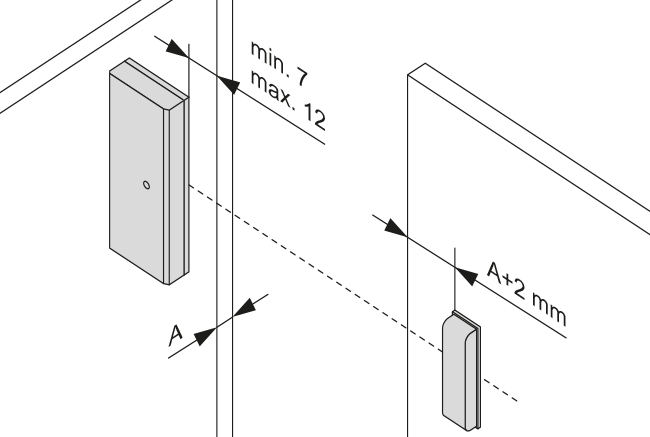 min. 7
max. 12

A

A+2 mm