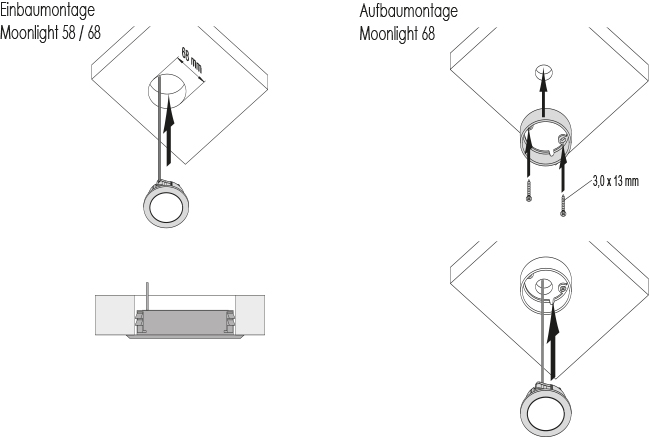 Einbaumontage
Moonlight 58 / 68

68 mm

Aufbaumontage
Moonlight 68

3,0 x 13 mm