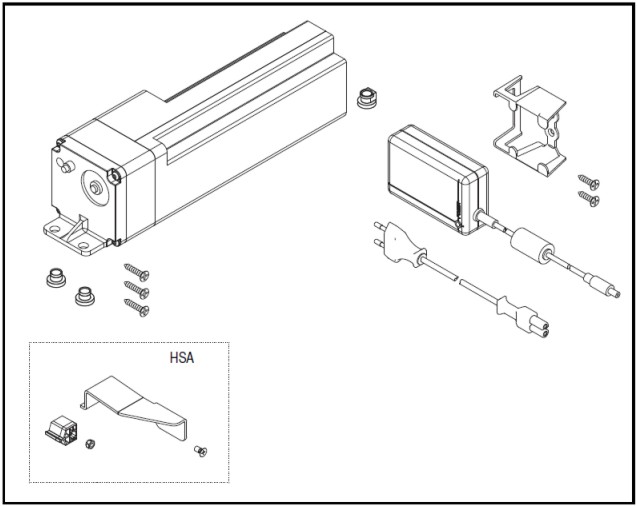 HSA