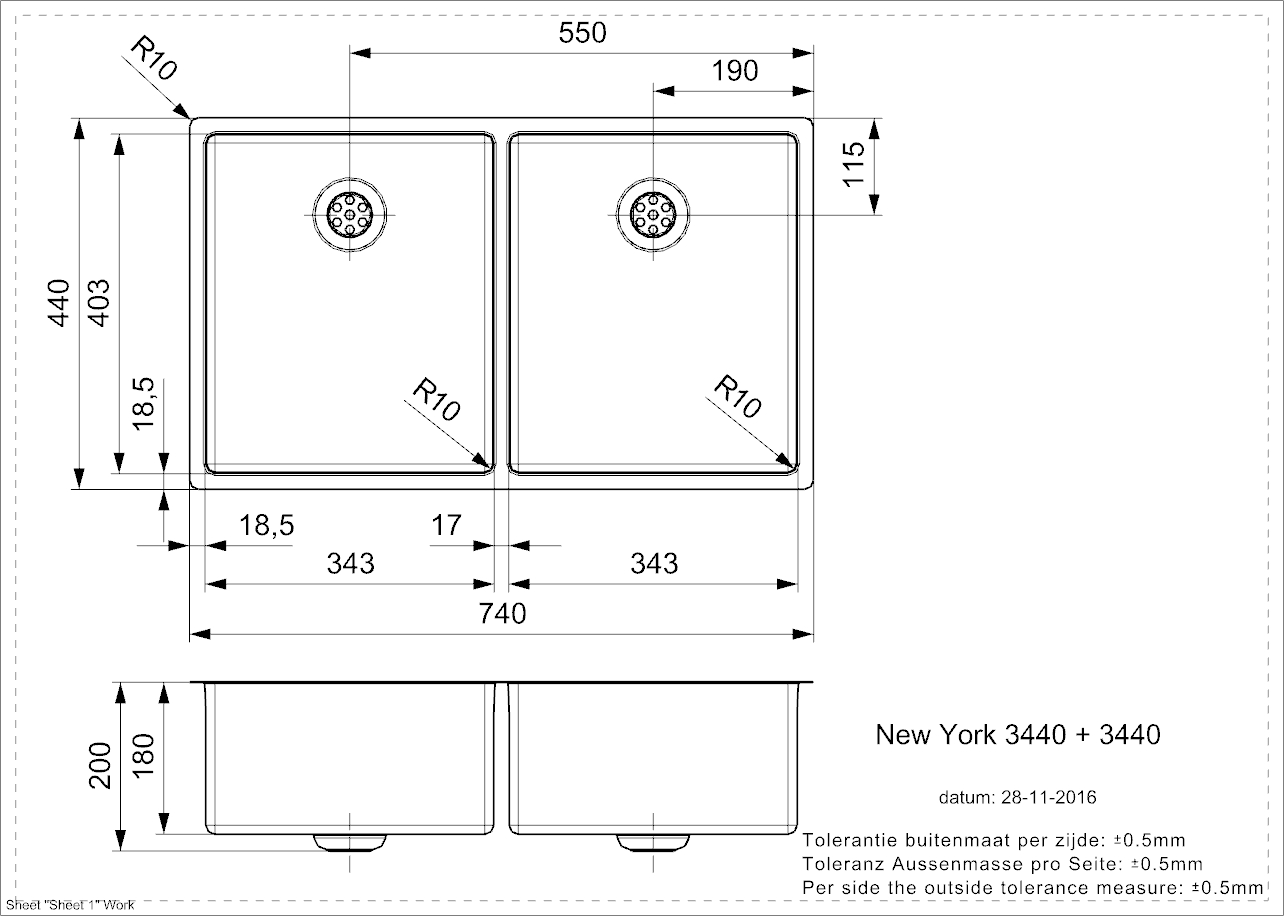 R10

550

190

115

440

403

18,5

R10

R10

18,5

17

343

343

740

200

180

New York 3440 + 3440

datum: 28-11-2016

Tolerantie buitenmaat per zijde: ±0.5mm
Toleranz Aussenmasse pro Seite: ±0.5mm
Per side the outside tolerance measure: ±0.5mm

Sheet "Sheet 1" Work