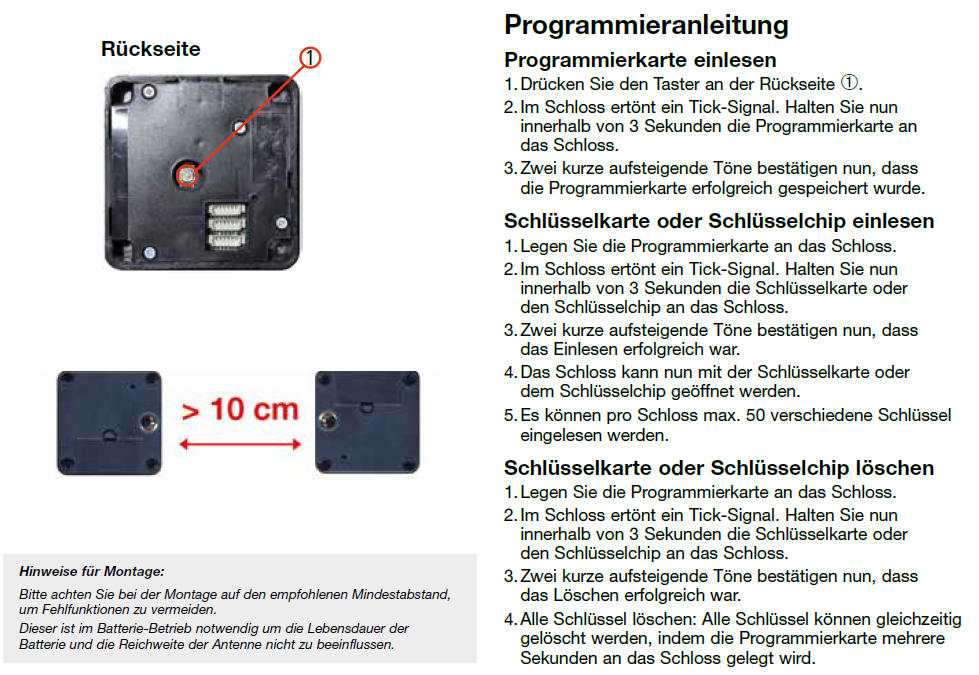 Rückseite

①

> 10 cm

Hinweise für Montage:

Bitte achten Sie bei der Montage auf den empfohlenen Mindestabstand, um Fehlfunktionen zu vermeiden.

Dieser ist im Batterie-Betrieb notwendig um die Lebensdauer der Batterie und die Reichweite der Antenne nicht zu beeinflussen.

Programmieranleitung

Programmierkarte einlesen

1. Drücken Sie den Taster an der Rückseite ①.

2. Im Schloss ertönt ein Tick-Signal. Halten Sie nun innerhalb von 3 Sekunden die Programmierkarte an das Schloss.

3. Zwei kurze aufsteigende Töne bestätigen nun, dass die Programmierkarte erfolgreich gespeichert wurde.

Schlüsselkarte oder Schlüsselchip einlesen

1. Legen Sie die Programmierkarte an das Schloss.

2. Im Schloss ertönt ein Tick-Signal. Halten Sie nun innerhalb von 3 Sekunden die Schlüsselkarte oder den Schlüsselchip an das Schloss.

3. Zwei kurze aufsteigende Töne bestätigen nun, dass das Einlesen erfolgreich war.

4. Das Schloss kann nun mit der Schlüsselkarte oder dem Schlüsselchip geöffnet werden.

5. Es können pro Schloss max. 50 verschiedene Schlüssel eingelesen werden.

Schlüsselkarte oder Schlüsselchip löschen

1. Legen Sie die Programmierkarte an das Schloss.

2. Im Schloss ertönt ein Tick-Signal. Halten Sie nun innerhalb von 3 Sekunden die Schlüsselkarte oder den Schlüsselchip an das Schloss.

3. Zwei kurze aufsteigende Töne bestätigen nun, dass das Löschen erfolgreich war.

4. Alle Schlüssel löschen: Alle Schlüssel können gleichzeitig gelöscht werden, indem die Programmierkarte mehrere Sekunden an das Schloss gelegt wird.