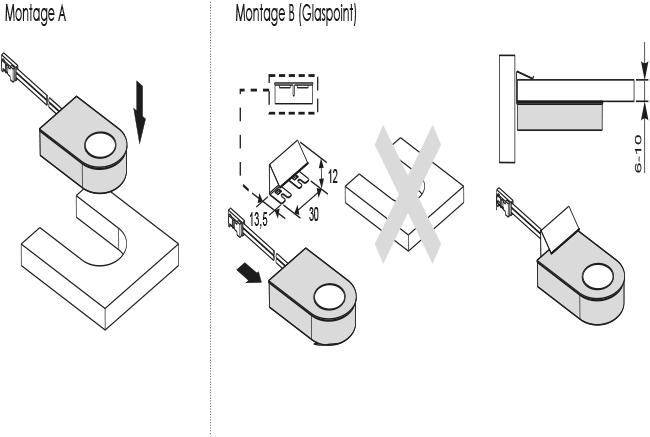 Montage A

Montage B (Glaspoint)

12
13,5
30

6-10