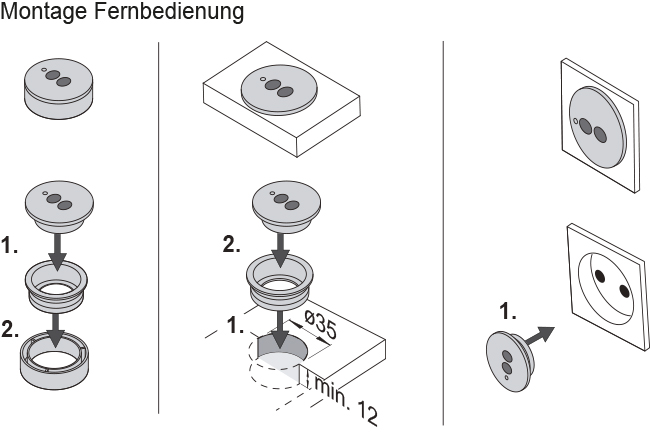 Montage Fernbedienung

1.

2.

2.

1.

ø35

min. 12

1.