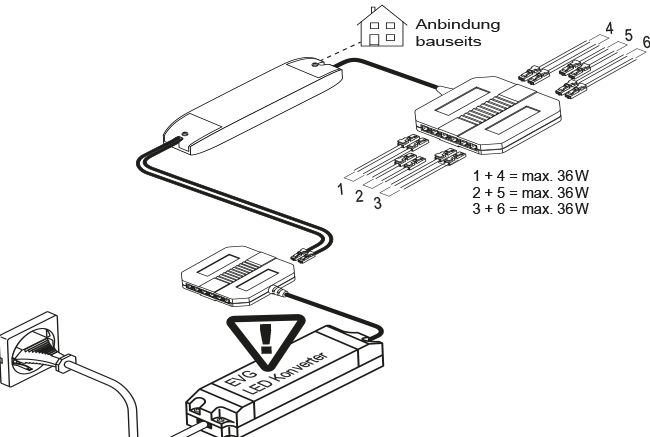 Anbindung bauseits

4 5 6

1 2 3

1 + 4 = max. 36 W
2 + 5 = max. 36 W
3 + 6 = max. 36 W

!

EVG
LED Konverter