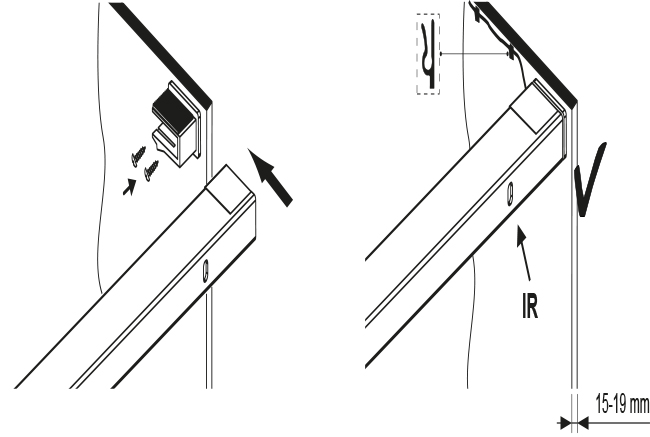 IR

15-19 mm