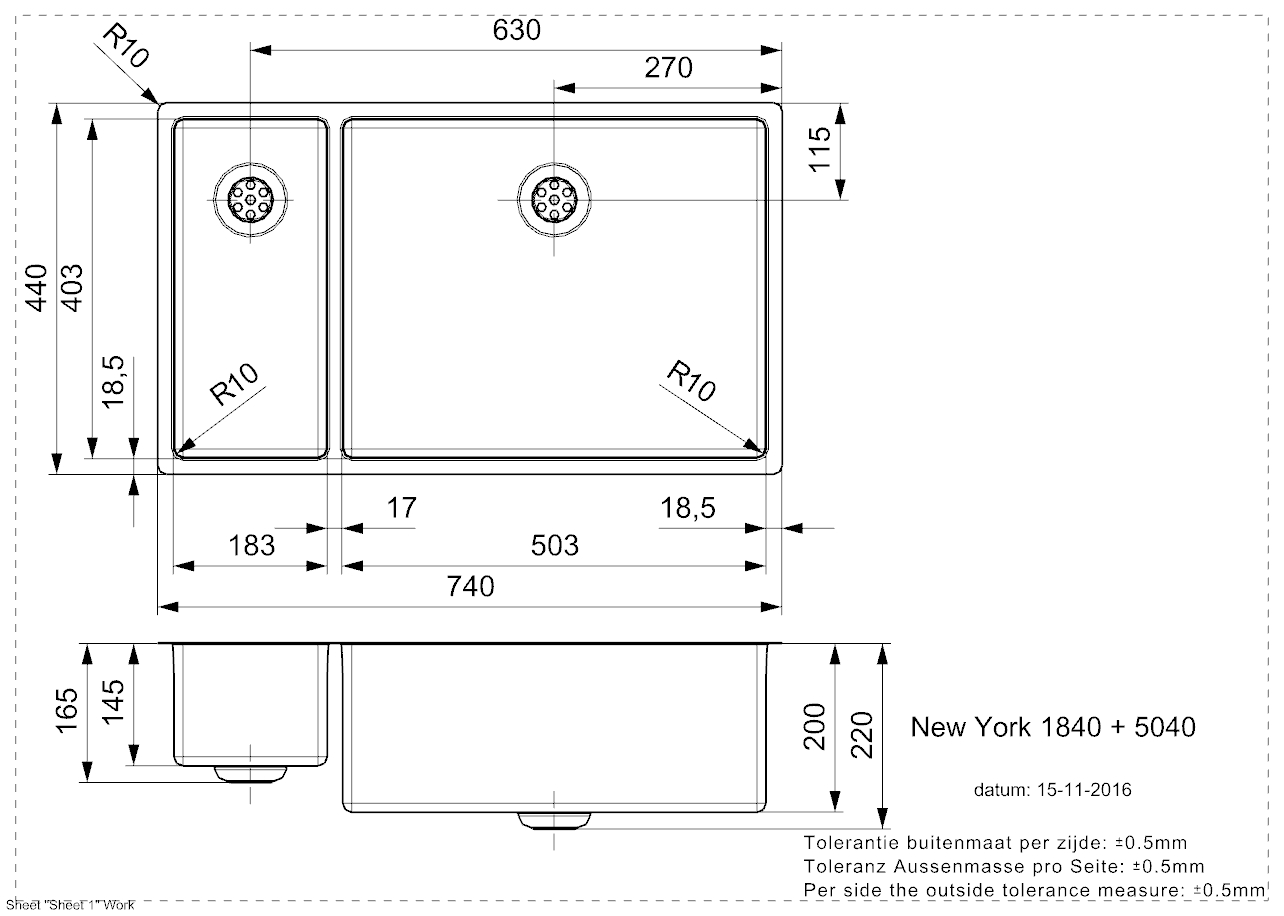 R10
630
270
115
440
403
18,5
R10
R10
17
18,5
183
503
740
165
145
200
220
New York 1840 + 5040
datum: 15-11-2016
Tolerantie buitenmaat per zijde: ±0.5mm
Toleranz Aussenmasse pro Seite: ±0.5mm
Per side the outside tolerance measure: ±0.5mm
Sheet "Sheet 1" Work