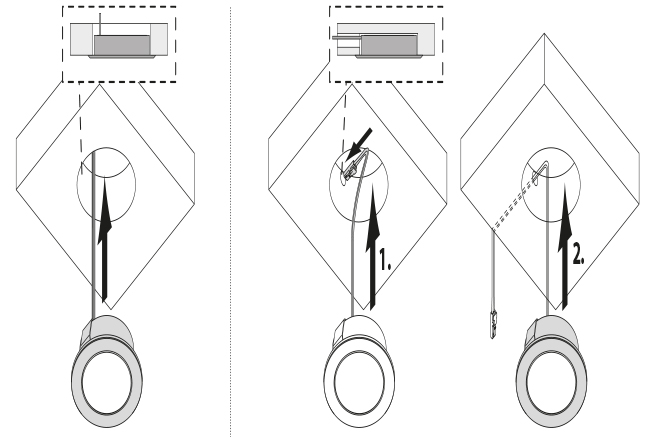 1.

2.