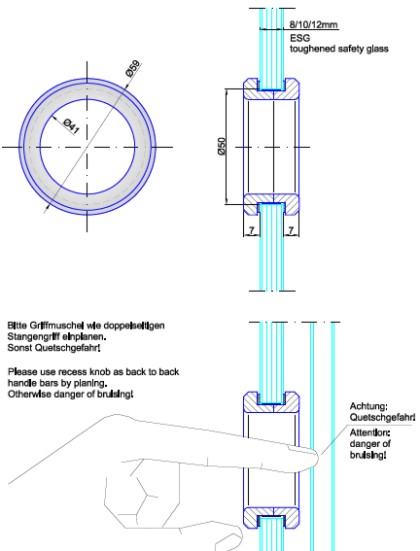 Ø59
Ø41

8/10/12mm
ESG
toughened safety glass

Ø50

7
7

Bitte Griffmuschel wie doppelseitigen Stangengriff einplanen. Sonst Quetschgefahr!

Please use recess knob as back to back handle bars by planing. Otherwise danger of bruising!

Achtung: Quetschgefahr!

Attention: danger of bruising!