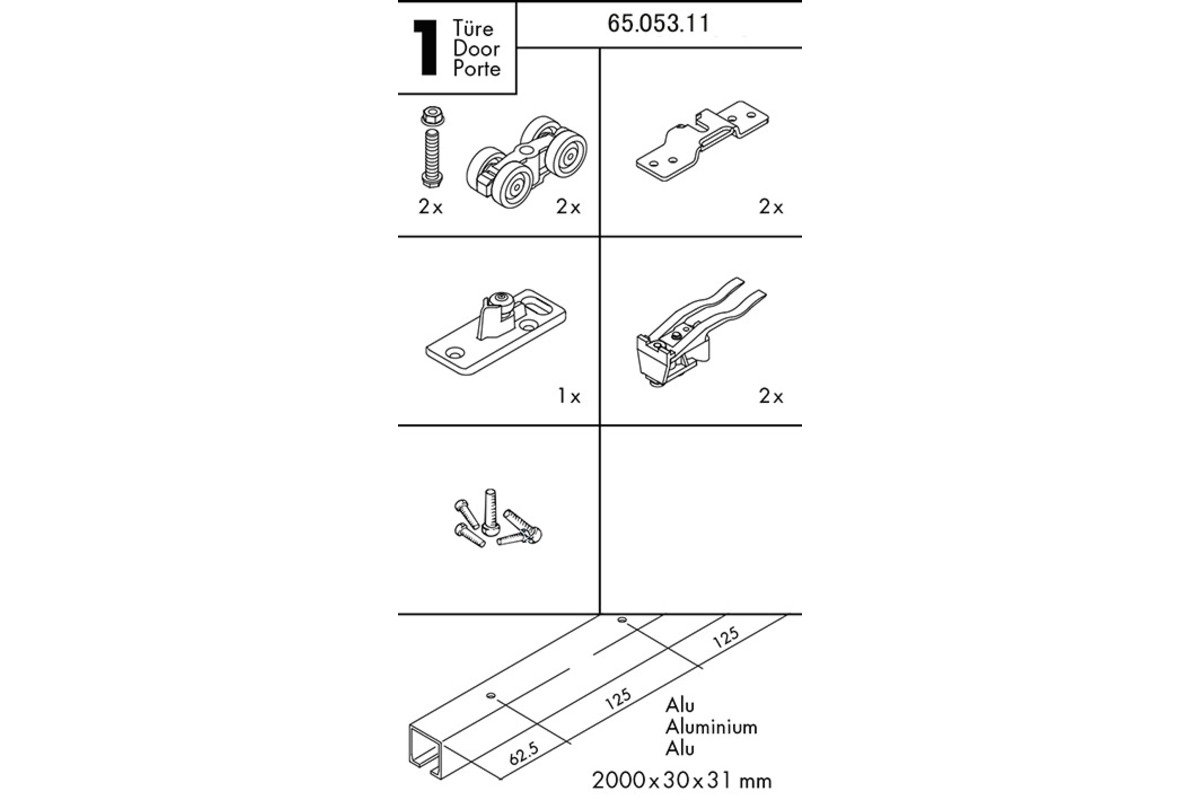 1 Türe
Door
Porte

65.053.11

2x 2x

2x

1x

2x

125

125

62.5

Alu
Aluminium
Alu

2000x30x31 mm