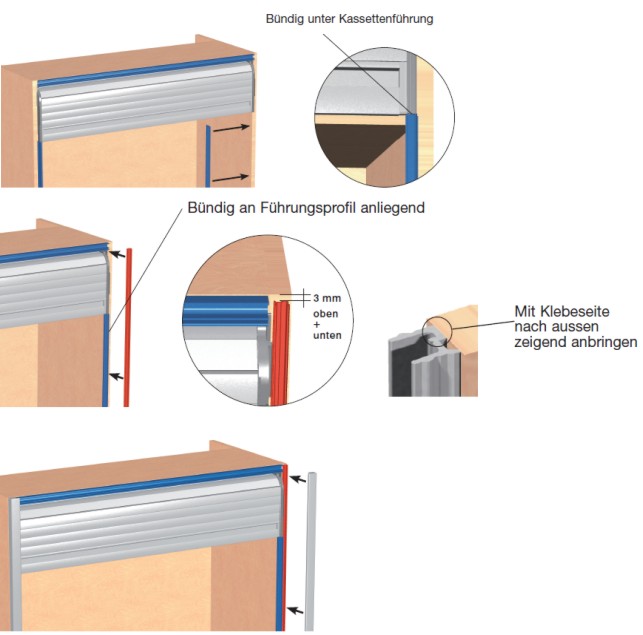 Bündig unter Kassettenführung

Bündig an Führungsprofil anliegend

3 mm
oben
+
unten

Mit Klebeseite nach aussen zeigend anbringen