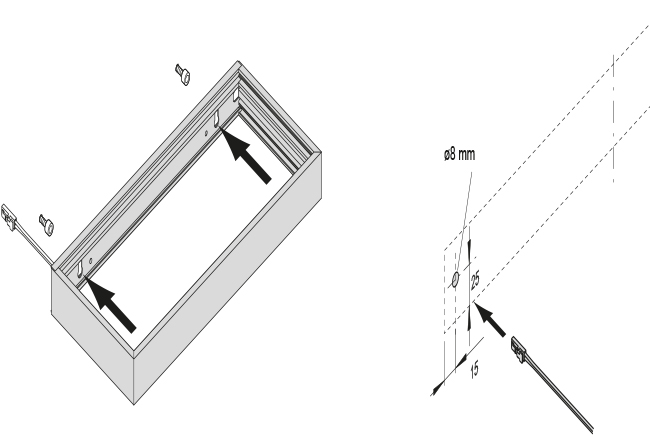 ø8 mm
25
15